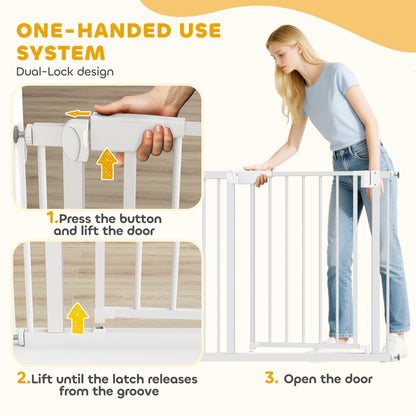 ONE-HANDED USE SYSTEM
Dual-Lock design

1.Press the button and lift the door

2.Lift until the latch releases from the groove

3. Open the door