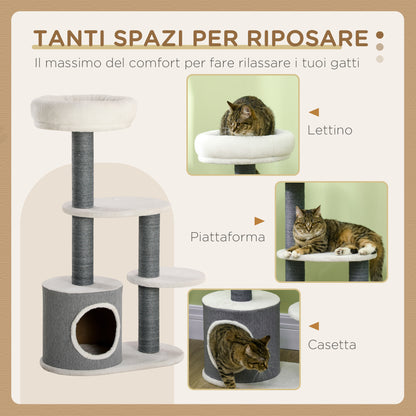 TANTI SPAZI PER RIPOSARE

Il massimo del comfort per fare rilassare i tuoi gatti

Lettino

Piattaforma

Casetta