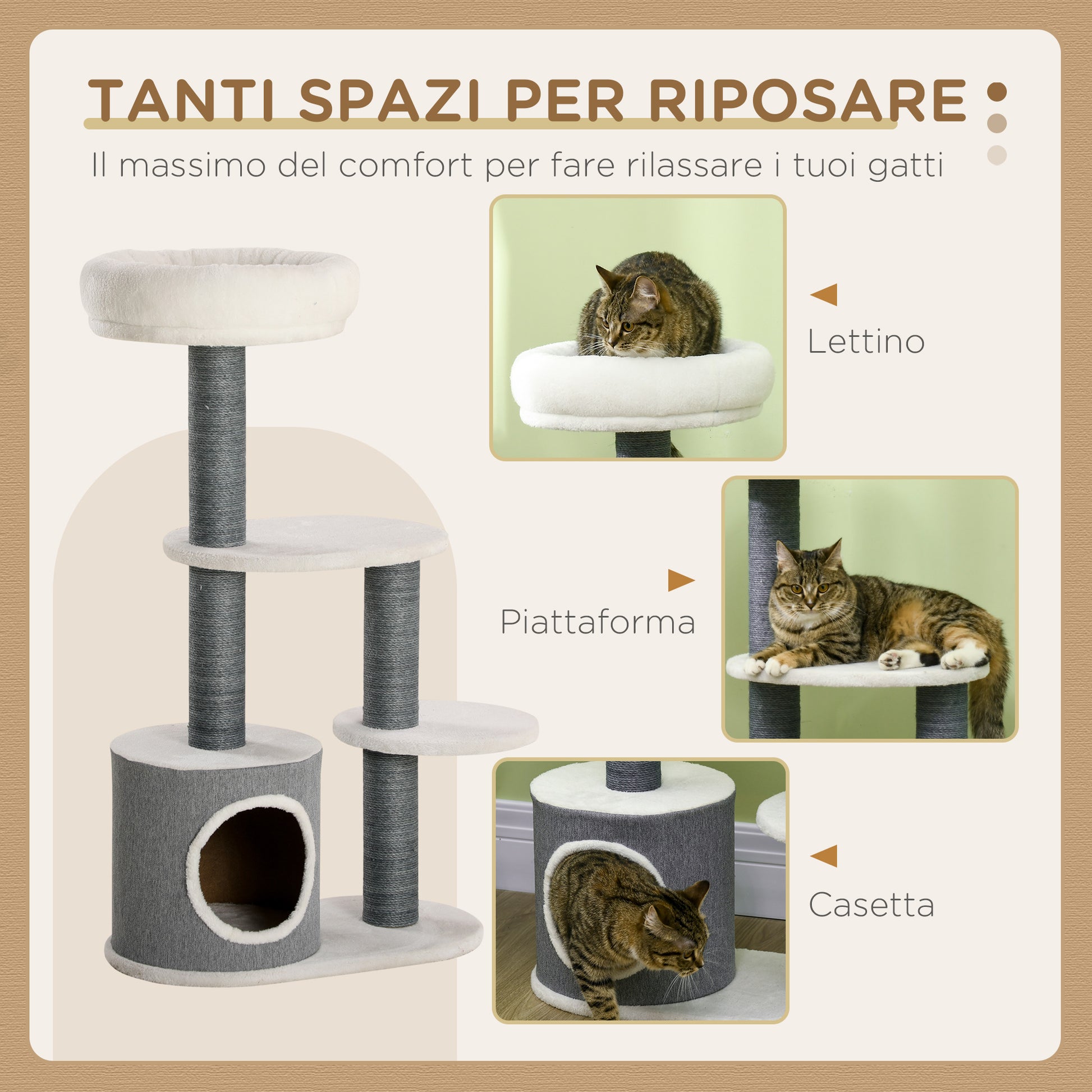 TANTI SPAZI PER RIPOSARE

Il massimo del comfort per fare rilassare i tuoi gatti

Lettino

Piattaforma

Casetta