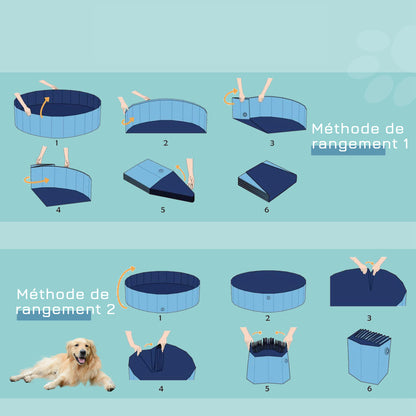 1

2

3

Méthode de rangement 1

4

5

6

Méthode de rangement 2

1

2

3

4

5

6