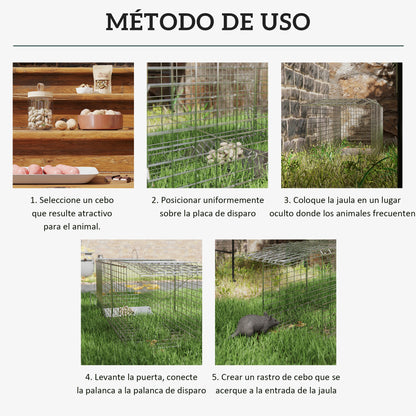 MÉTODO DE USO

1. Seleccione un cebo que resulte atractivo para el animal.

2. Posicionar uniformemente sobre la placa de disparo

3. Coloque la jaula en un lugar oculto donde los animales frecuenten

4. Levante la puerta, conecte la palanca a la palanca de disparo

5. Crear un rastro de cebo que se acerque a la entrada de la jaula