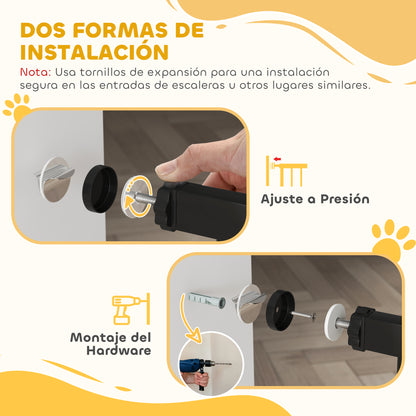 DOS FORMAS DE INSTALACIÓN

Nota: Usa tornillos de expansión para una instalación segura en las entradas de escaleras u otros lugares similares.

Ajuste a Presión

Montaje del Hardware