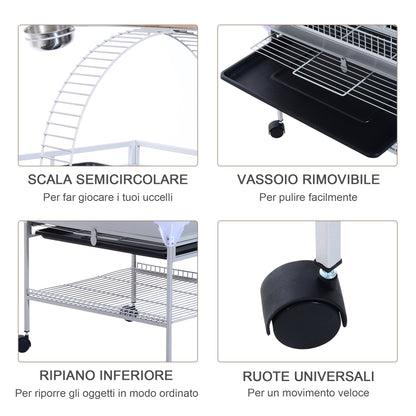 SCALA SEMICIRCOLARE
Per far giocare i tuoi uccelli

VASSOIO RIMOVIBILE
Per pulire facilmente

RIPIANO INFERIORE
Per riporre gli oggetti in modo ordinato

RUOTE UNIVERSALI
Per un movimento veloce