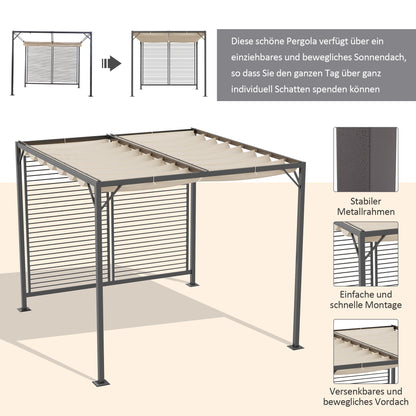 Diese schöne Pergola verfügt über ein einziehbares und bewegliches Sonnendach, so dass Sie den ganzen Tag über ganz individuell Schatten spenden können

Stabiler Metallrahmen

Einfache und schnelle Montage

Versenkbares und bewegliches Vordach