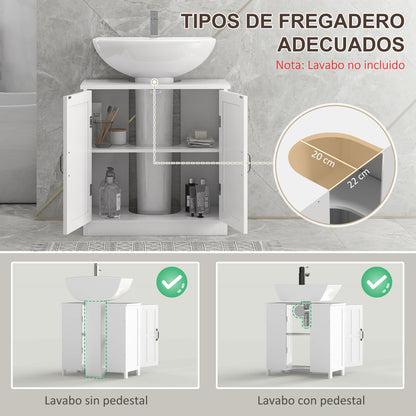 TIPOS DE FREGADERO ADECUADOS
Nota: Lavabo no incluido

20 cm
22 cm

Lavabo sin pedestal

Lavabo con pedestal