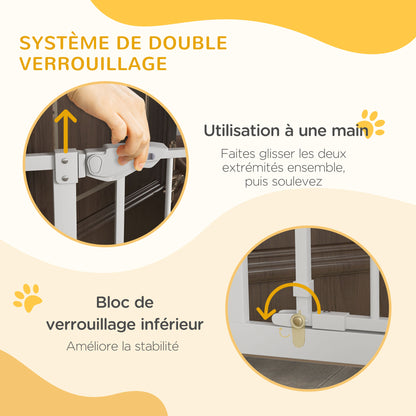 SYSTÈME DE DOUBLE VERROUILLAGE

Utilisation à une main

Faites glisser les deux extrémités ensemble, puis soulevez

Bloc de verrouillage inférieur

Améliore la stabilité