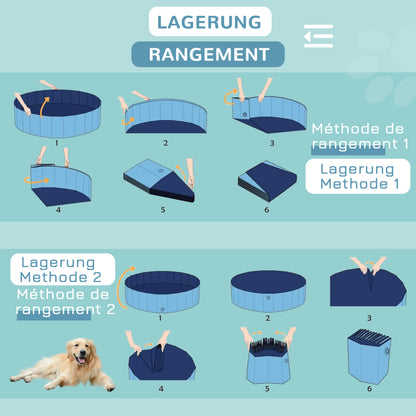 LAGERUNG

RANGEMENT

1 2 3

Méthode de rangement 1

Lagerung Methode 1

4 5 6

Lagerung Methode 2

Méthode de rangement 2

1 2 3

4 5 6