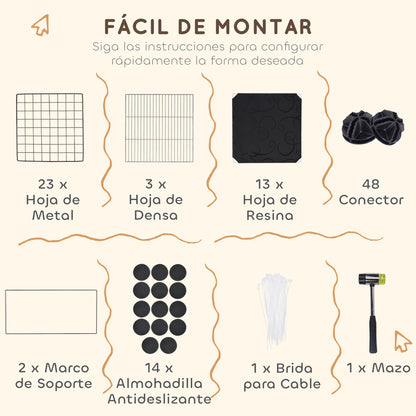 FÁCIL DE MONTAR

Siga las instrucciones para configurar rápidamente la forma deseada

23 x Hoja de Metal

3 x Hoja de Densa

13 x Hoja de Resina

48 Conector

2 x Marco de Soporte

14 x Almohadilla Antideslizante

1 x Brida para Cable

1 x Mazo