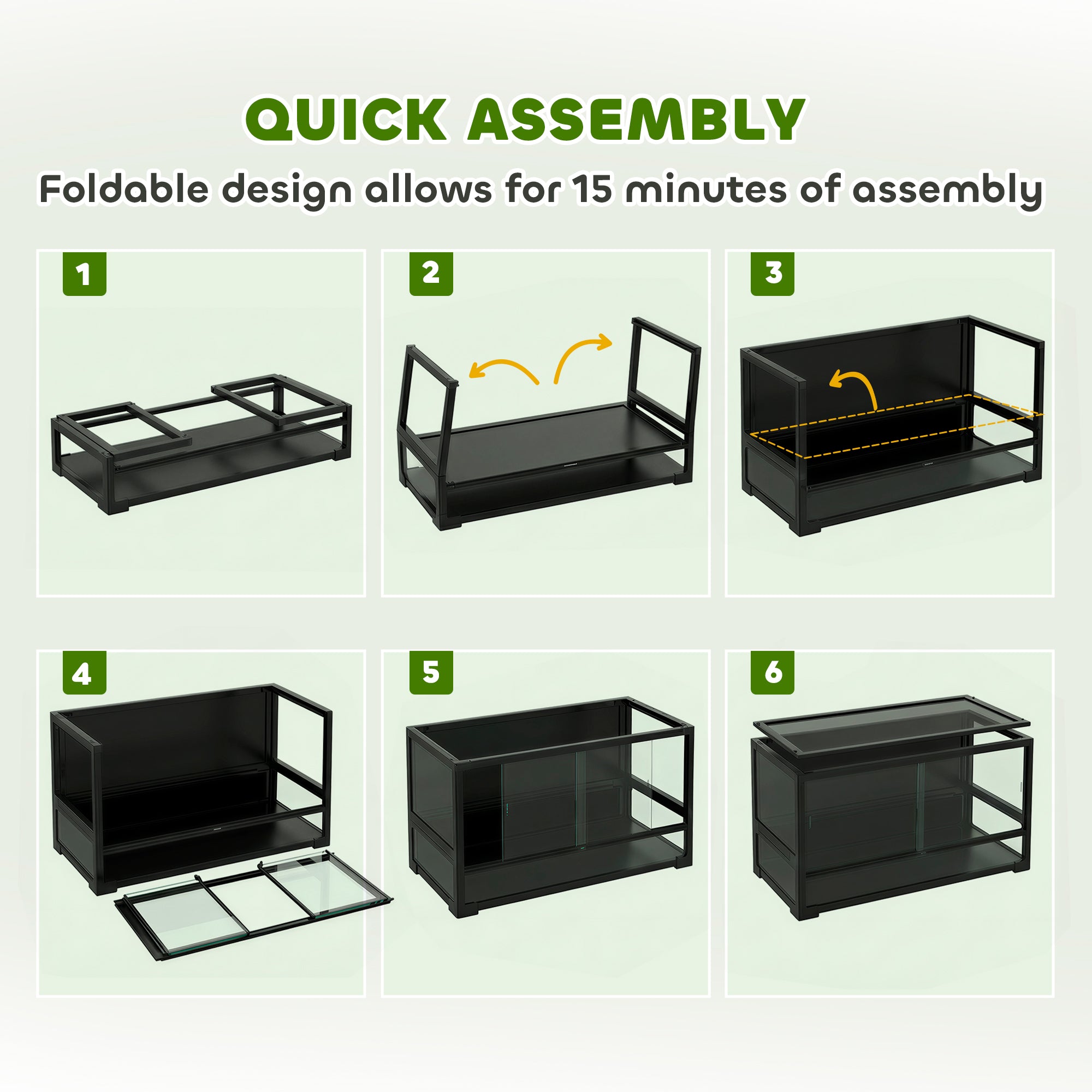 QUICK ASSEMBLY

Foldable design allows for 15 minutes of assembly

1

2

3

4

5

6