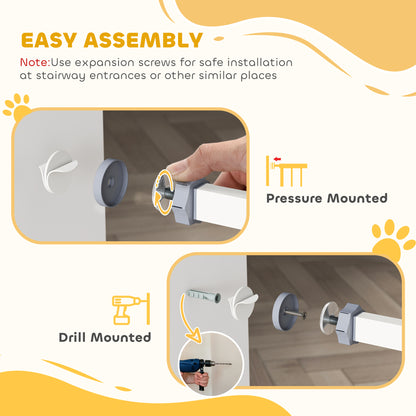 EASY ASSEMBLY

Note:Use expansion screws for safe installation at stairway entrances or other similar places

Pressure Mounted

Drill Mounted