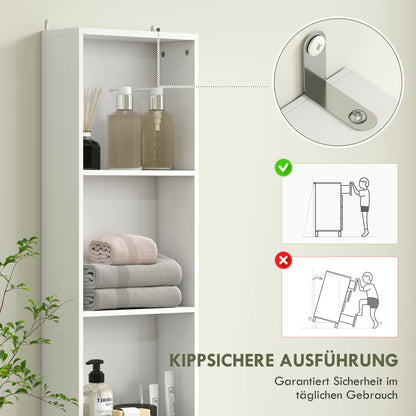 KIPPSICHERE AUSFÜHRUNG

Garantiert Sicherheit im täglichen Gebrauch