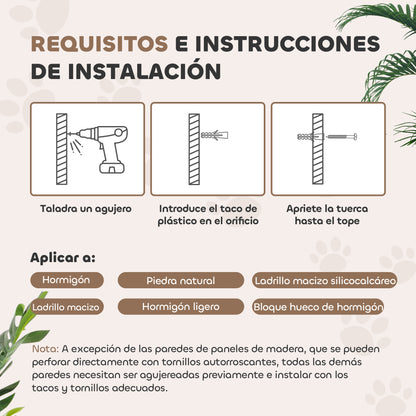 REQUISITOS E INSTRUCCIONES DE INSTALACIÓN

Taladra un agujero

Introduce el taco de plástico en el orificio

Apriete la tuerca hasta el tope

Aplicar a:

Hormigón
Piedra natural
Ladrillo macizo silicocalcáreo
Ladrillo macizo
Hormigón ligero
Bloque hueco de hormigón

Nota: A excepción de las paredes de paneles de madera, que se pueden perforar directamente con tornillos autorroscantes, todas las demás paredes necesitan ser agujereadas previamente e instalar con los tacos y tornillos adecuados.