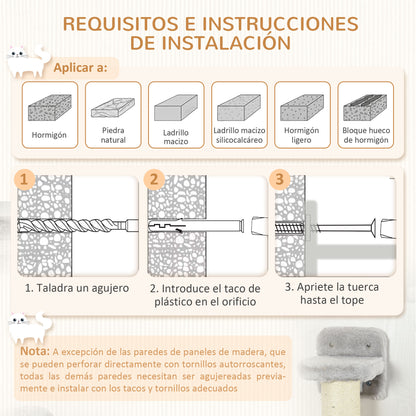 REQUISITOS E INSTRUCCIONES DE INSTALACIÓN

Aplicar a:

Hormigón

Piedra natural

Ladrillo macizo

Ladrillo macizo silicocalcáreo

Hormigón ligero

Bloque hueco de hormigón

1

2

3

1. Taladra un agujero

2. Introduce el taco de plástico en el orificio

3. Apriete la tuerca hasta el tope

Nota: A excepción de las paredes de paneles de madera, que se pueden perforar directamente con tornillos autorroscantes, todas las demás paredes necesitan ser agujereadas previamente e instalar con los tacos y tornillos adecuados