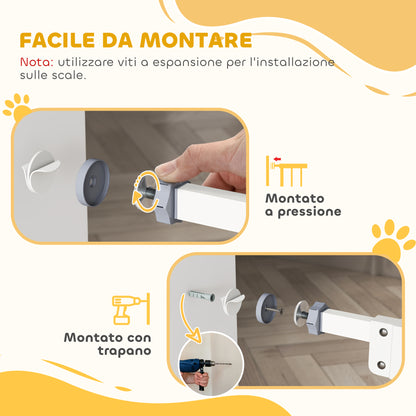 FACILE DA MONTARE

Nota: utilizzare viti a espansione per l'installazione sulle scale.

Montato a pressione

Montato con trapano