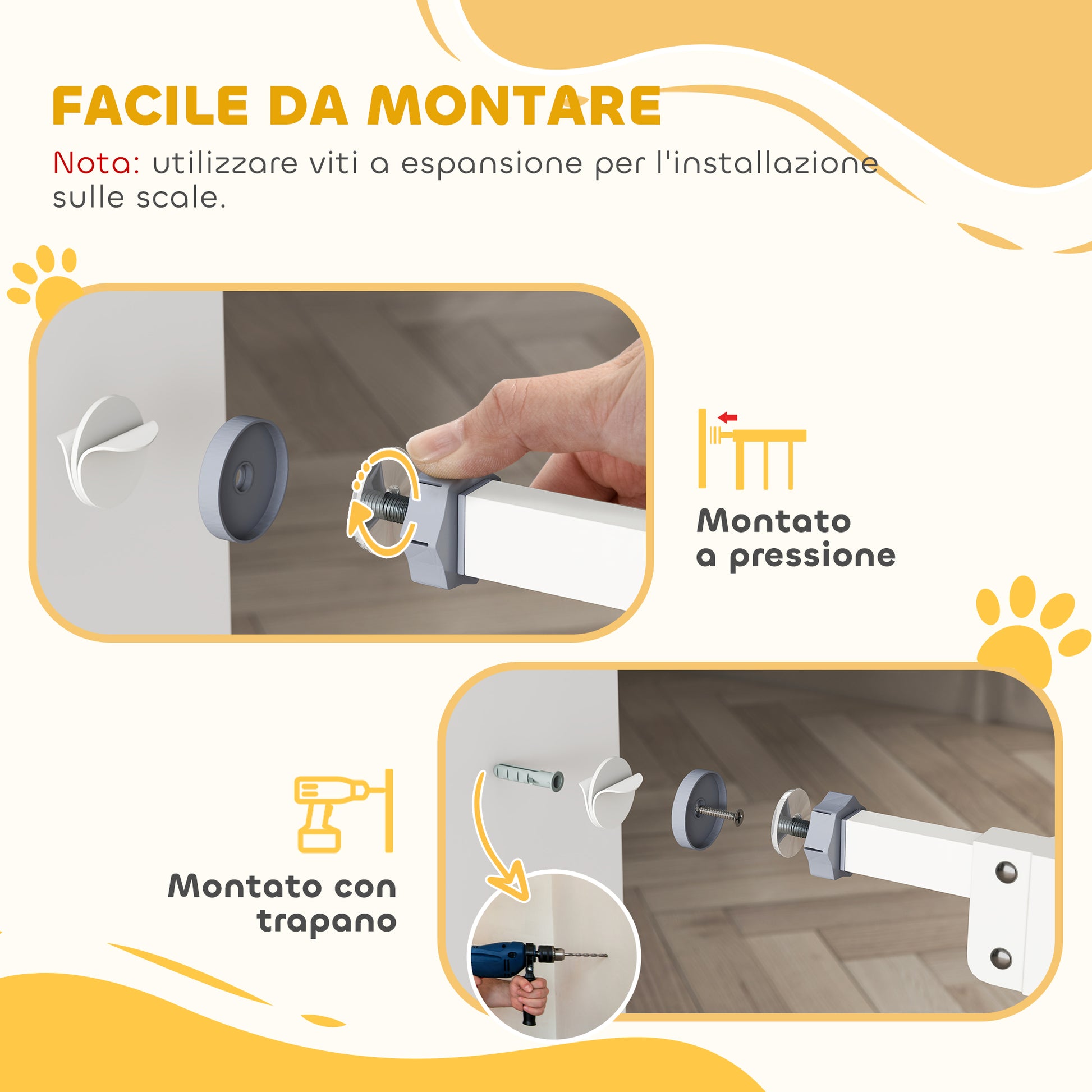 FACILE DA MONTARE

Nota: utilizzare viti a espansione per l'installazione sulle scale.

Montato a pressione

Montato con trapano