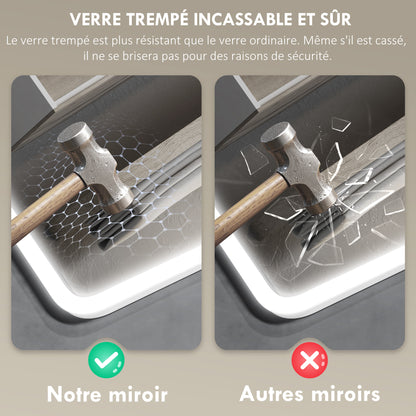 VERRE TREMPÉ INCASSABLE ET SÛR

Le verre trempé est plus résistant que le verre ordinaire. Même s'il est cassé, il ne se brisera pas pour des raisons de sécurité.

Notre miroir

Autres miroirs