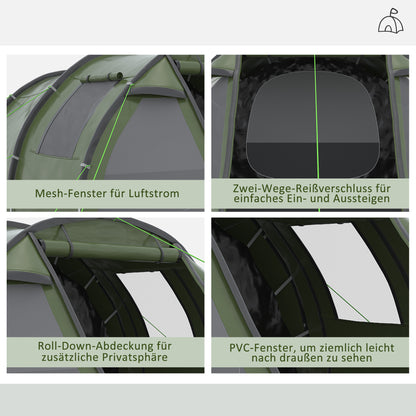 Mesh-Fenster für Luftstrom

Zwei-Wege-Reißverschluss für einfaches Ein- und Aussteigen

Roll-Down-Abdeckung für zusätzliche Privatsphäre

PVC-Fenster, um ziemlich leicht nach draußen zu sehen