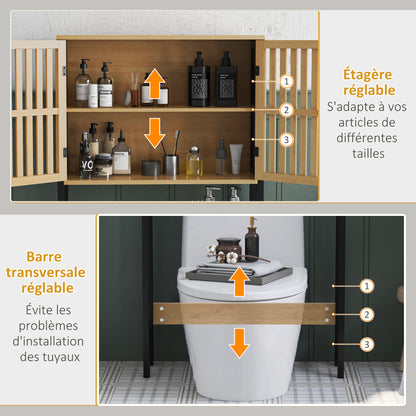 1
2
3

Étagère réglable
S'adapte à vos articles de différentes tailles

Barre transversale réglable
Évite les problèmes d'installation des tuyaux

1
2
3