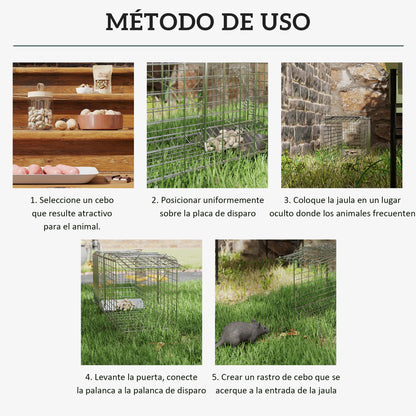 MÉTODO DE USO

1. Seleccione un cebo que resulte atractivo para el animal.

2. Posicionar uniformemente sobre la placa de disparo

3. Coloque la jaula en un lugar oculto donde los animales frecuenten

4. Levante la puerta, conecte la palanca a la palanca de disparo

5. Crear un rastro de cebo que se acerque a la entrada de la jaula