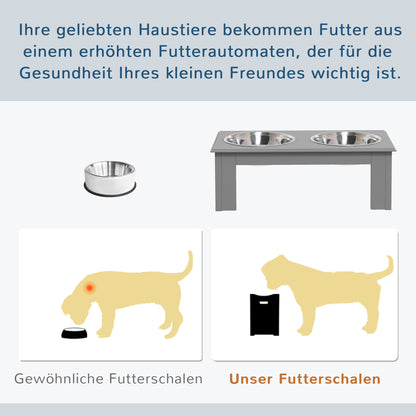 Ihre geliebten Haustiere bekommen Futter aus einem erhöhten Futterautomaten, der für die Gesundheit Ihres kleinen Freundes wichtig ist.

Gewöhnliche Futterschalen

Unser Futterschalen