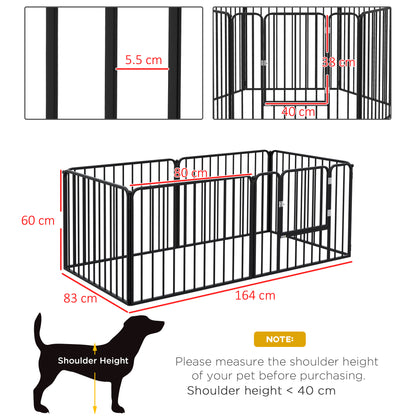 5.5 cm

38 cm

40 cm

80 cm

60 cm

83 cm

164 cm

Shoulder Height

NOTE:

Please measure the shoulder height of your pet before purchasing.

Shoulder height < 40 cm