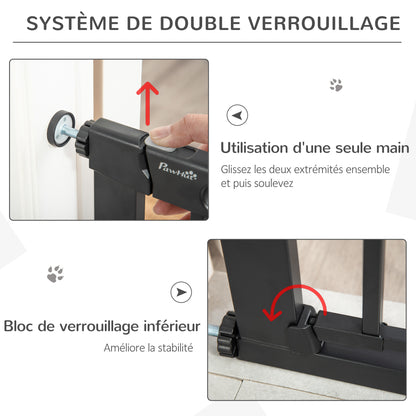 SYSTÈME DE DOUBLE VERROUILLAGE

PawHut

Utilisation d'une seule main

Glissez les deux extrémités ensemble et puis soulevez

Bloc de verrouillage inférieur

Améliore la stabilité