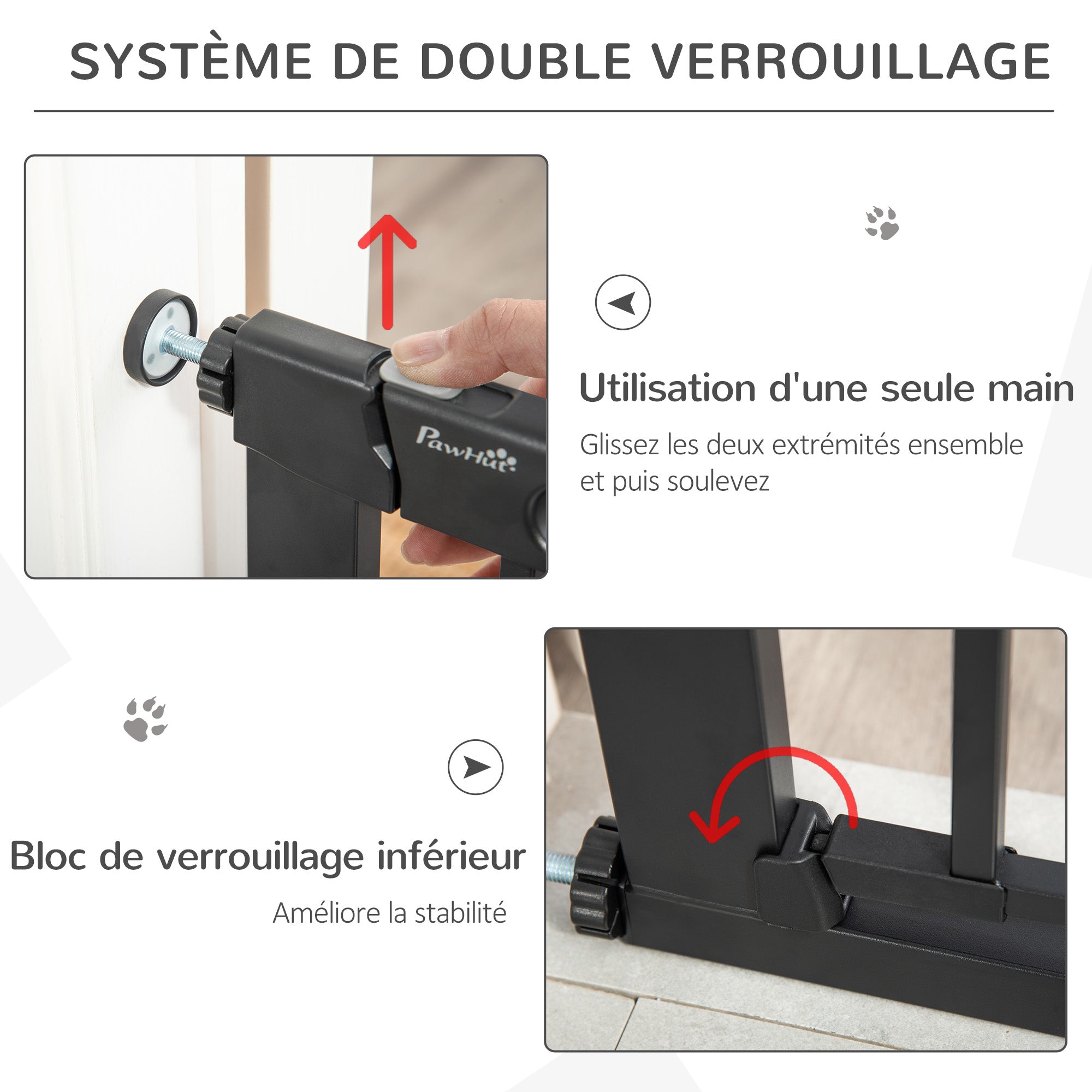 SYSTÈME DE DOUBLE VERROUILLAGE

PawHut

Utilisation d'une seule main

Glissez les deux extrémités ensemble et puis soulevez

Bloc de verrouillage inférieur

Améliore la stabilité