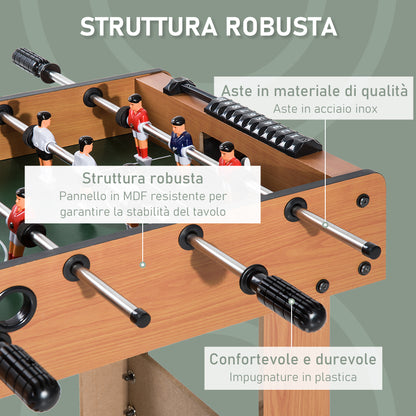 STRUTTURA ROBUSTA

Aste in materiale di qualità
Aste in acciaio inox

Struttura robusta
Pannello in MDF resistente per garantire la stabilità del tavolo

Confortevole e durevole
Impugnature in plastica