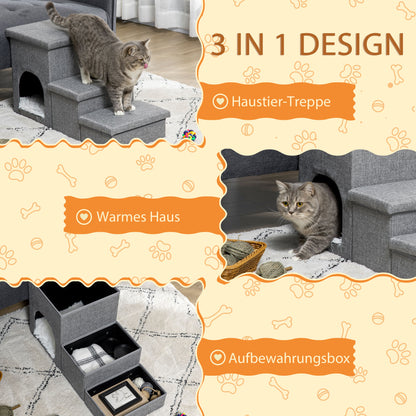 3 IN 1 DESIGN

Haustier-Treppe

Warmes Haus

Aufbewahrungsbox