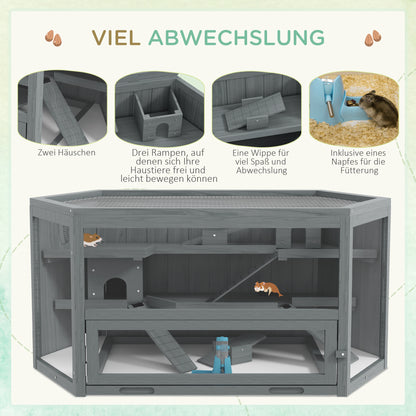 VIEL ABWECHSLUNG

Zwei Häuschen

Drei Rampen, auf denen sich Ihre Haustiere frei und leicht bewegen können

Eine Wippe für viel Spaß und Abwechslung

Inklusive eines Napfes für die Fütterung