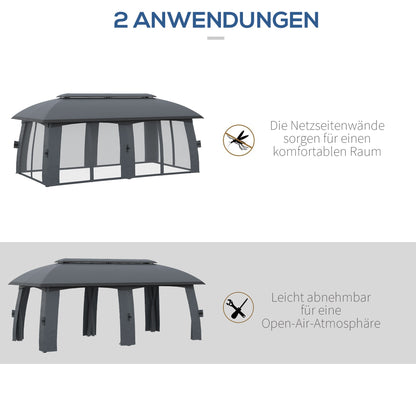 2 ANWENDUNGEN

Die Netzseitenwände sorgen für einen komfortablen Raum

Leicht abnehmbar für eine Open-Air-Atmosphäre