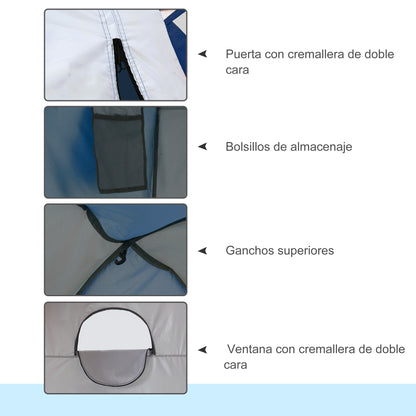 Puerta con cremallera de doble cara

Bolsillos de almacenaje

Ganchos superiores

Ventana con cremallera de doble cara