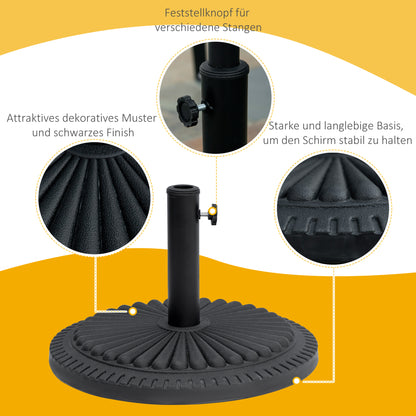 Feststellknopf für verschiedene Stangen

Attraktives dekoratives Muster und schwarzes Finish

Starke und langlebige Basis, um den Schirm stabil zu halten