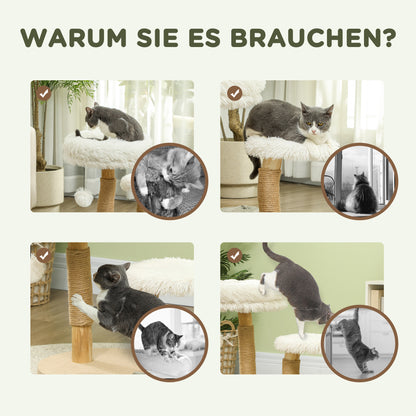 WARUM SIE ES BRAUCHEN?