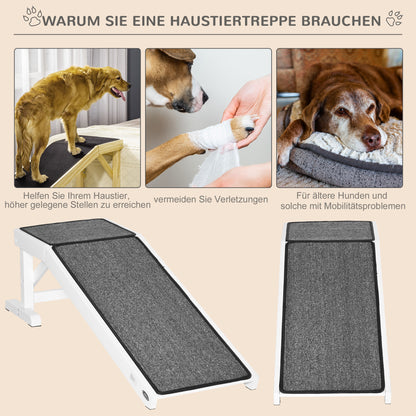 WARUM SIE EINE HAUSTIERTREPPE BRAUCHEN

Helfen Sie Ihrem Haustier, höher gelegene Stellen zu erreichen

vermeiden Sie Verletzungen

Für ältere Hunden und solche mit Mobilitätsproblemen