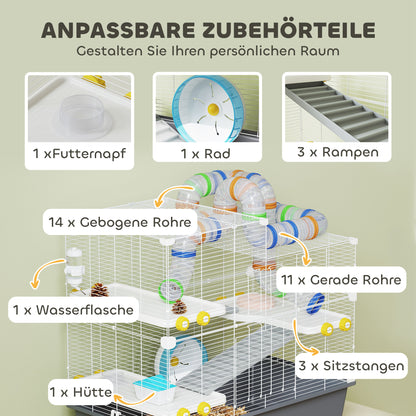 ANPASSBARE ZUBEHÖRTEILE
Gestalten Sie Ihren persönlichen Raum

1 xFutternapf

1 x Rad

3 x Rampen

14 x Gebogene Rohre

11 x Gerade Rohre

1 x Wasserflasche

3 x Sitzstangen

1 x Hütte