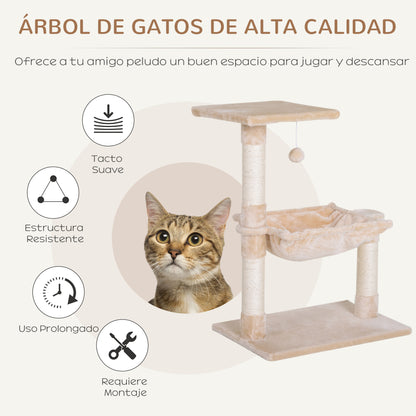 ÁRBOL DE GATOS DE ALTA CALIDAD

Ofrece a tu amigo peludo un buen espacio para jugar y descansar

Tacto Suave

Estructura Resistente

Uso Prolongado

Requiere Montaje