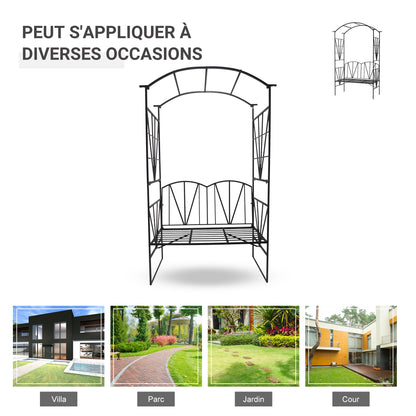 PEUT S'APPLIQUER À DIVERSES OCCASIONS

Villa

Parc

Jardin

Cour