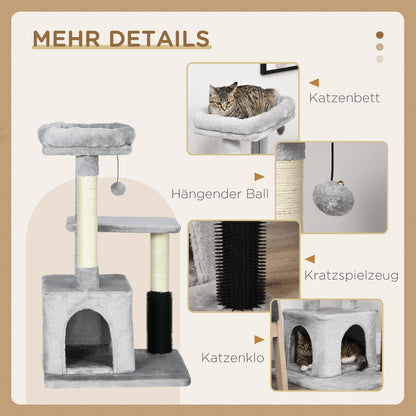 MEHR DETAILS

Katzenbett

Hängender Ball

Kratzspielzeug

Katzenklo