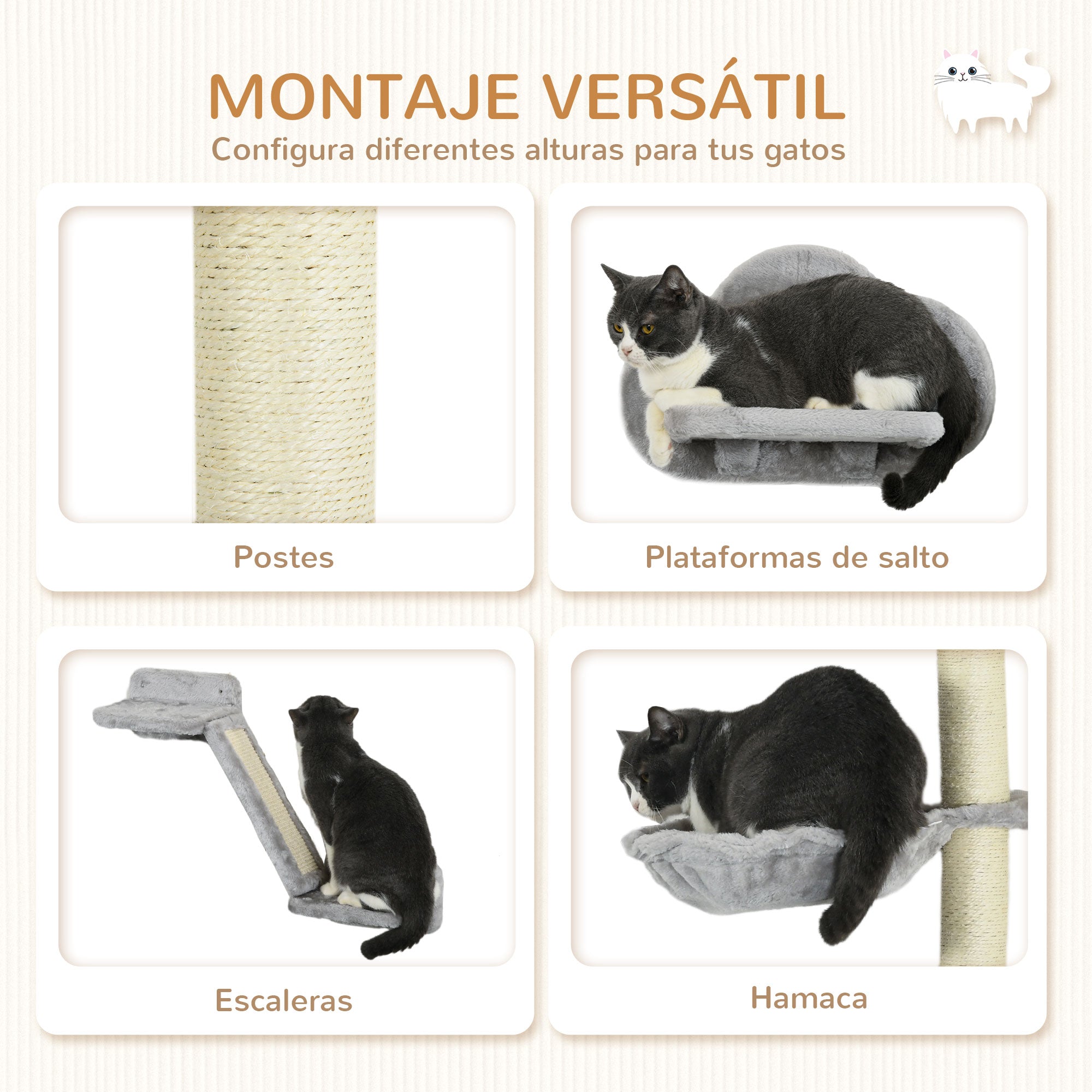 MONTAJE VERSÁTIL
Configura diferentes alturas para tus gatos

Postes

Plataformas de salto

Escaleras

Hamaca