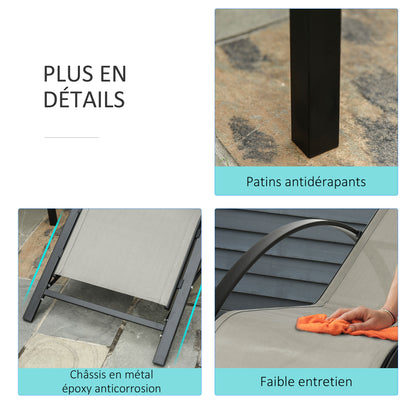 PLUS EN DÉTAILS

Patins antidérapants

Châssis en métal époxy anticorrosion

Faible entretien