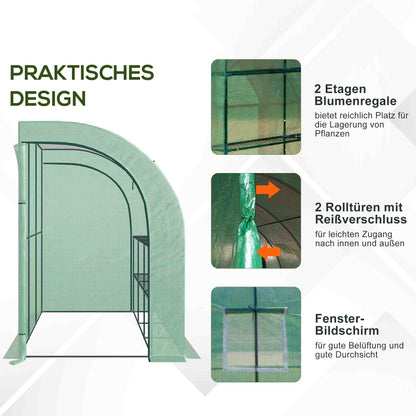 PRAKTISCHES DESIGN

2 Etagen Blumenregale

bietet reichlich Platz für die Lagerung von Pflanzen

2 Rolltüren mit Reißverschluss

für leichten Zugang nach innen und außen

Fenster-Bildschirm

für gute Belüftung und gute Durchsicht