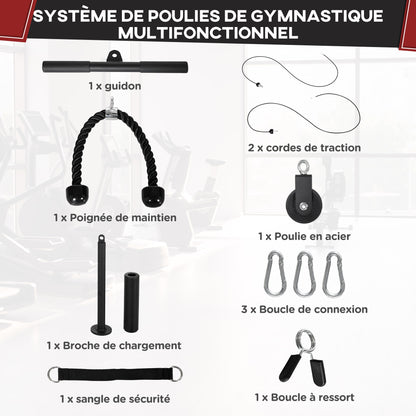 SYSTÈME DE POULIES DE GYMNASTIQUE MULTIFONCTIONNEL

1 x guidon

1 x Poignée de maintien

1 x Broche de chargement

1 x sangle de sécurité

2 x cordes de traction

1 x Poulie en acier

3 x Boucle de connexion

1 x Boucle à ressort