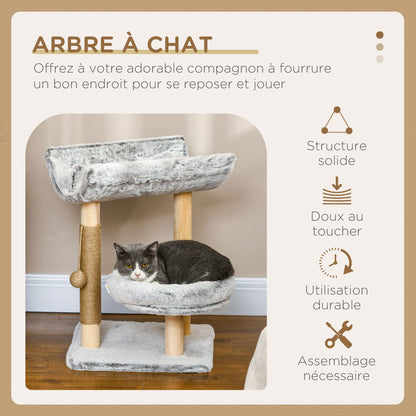 ARBRE À CHAT

Offrez à votre adorable compagnon à fourrure un bon endroit pour se reposer et jouer

Structure solide

Doux au toucher

Utilisation durable

Assemblage nécessaire