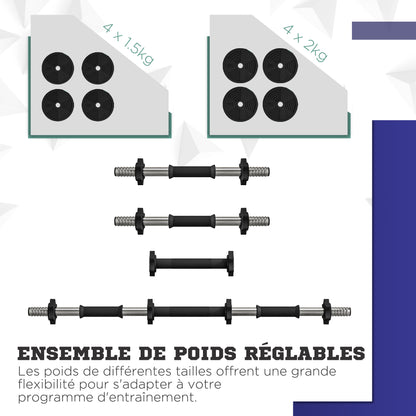 4 x 1.5kg

4 x 2kg

ENSEMBLE DE POIDS RÉGLABLES

Les poids de différentes tailles offrent une grande flexibilité pour s'adapter à votre programme d'entraînement.