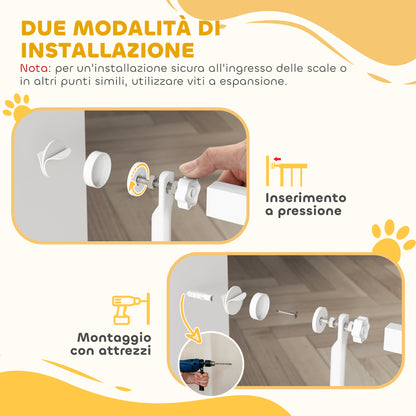 DUE MODALITÀ DI INSTALLAZIONE

Nota: per un'installazione sicura all'ingresso delle scale o in altri punti simili, utilizzare viti a espansione.

Inserimento a pressione

Montaggio con attrezzi