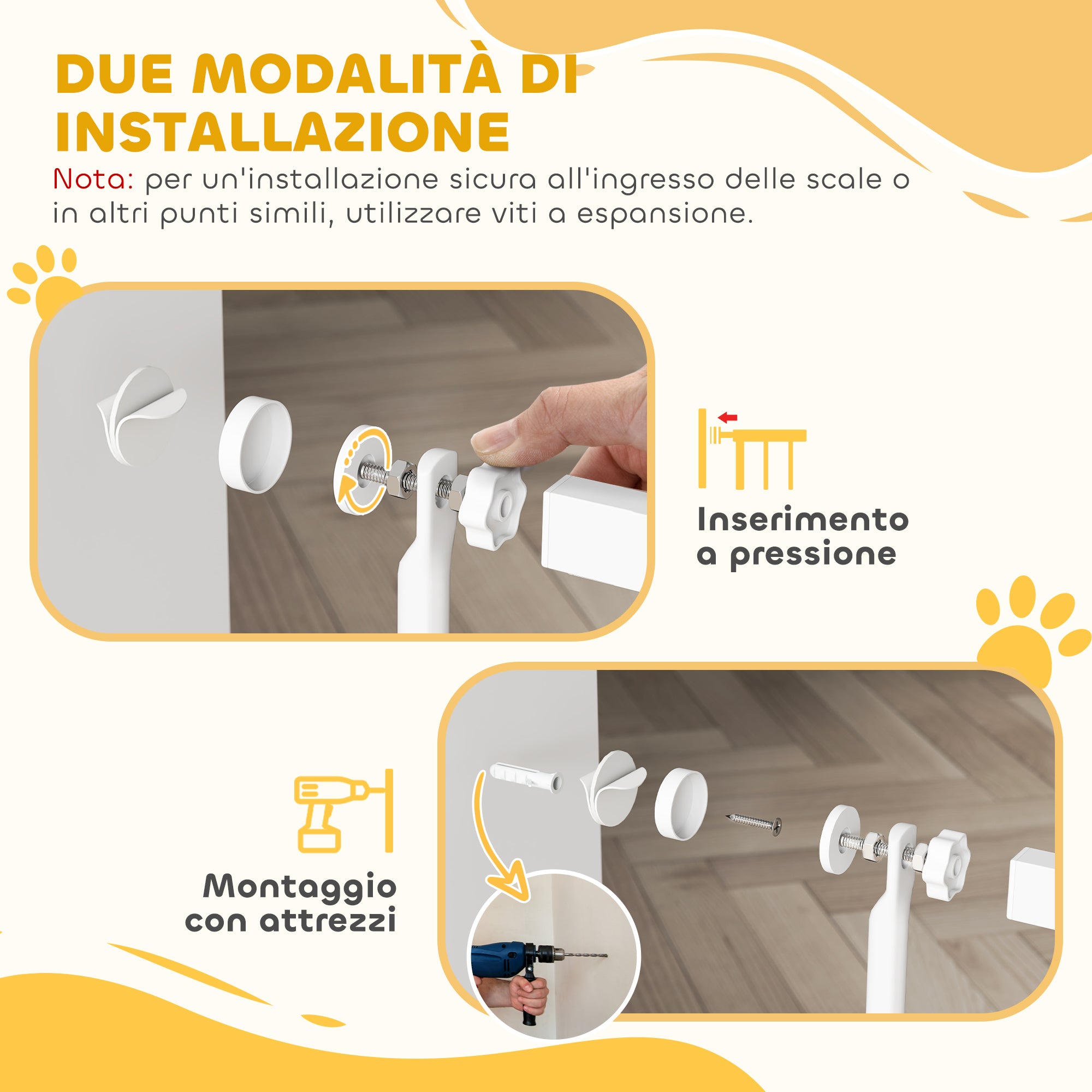 DUE MODALITÀ DI INSTALLAZIONE

Nota: per un'installazione sicura all'ingresso delle scale o in altri punti simili, utilizzare viti a espansione.

Inserimento a pressione

Montaggio con attrezzi