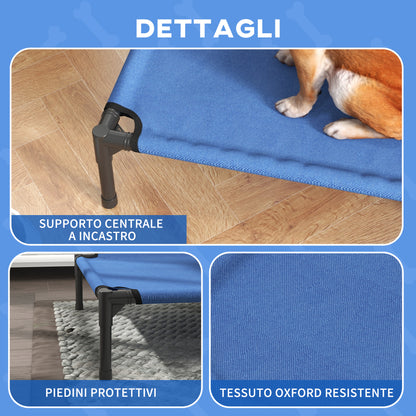 DETTAGLI

SUPPORTO CENTRALE A INCASTRO

PIEDINI PROTETTIVI

TESSUTO OXFORD RESISTENTE