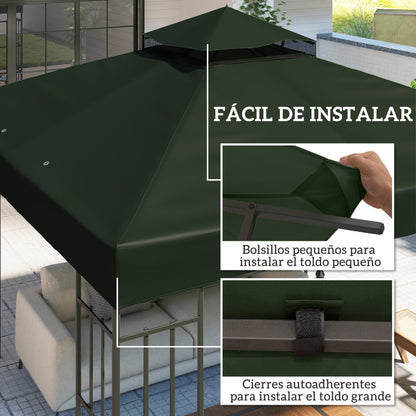 FÁCIL DE INSTALAR

Bolsillos pequeños para instalar el toldo pequeño

Cierres autoadherentes para instalar el toldo grande