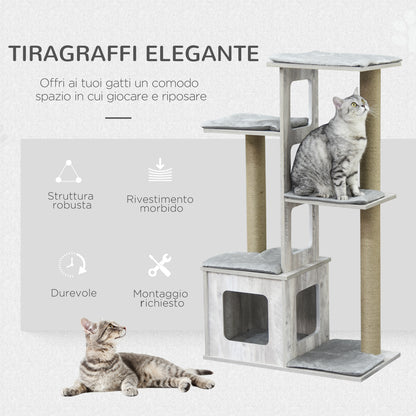 TIRAGRAFFI ELEGANTE

Offri ai tuoi gatti un comodo spazio in cui giocare e riposare

Struttura robusta

Rivestimento morbido

Durevole

Montaggio richiesto